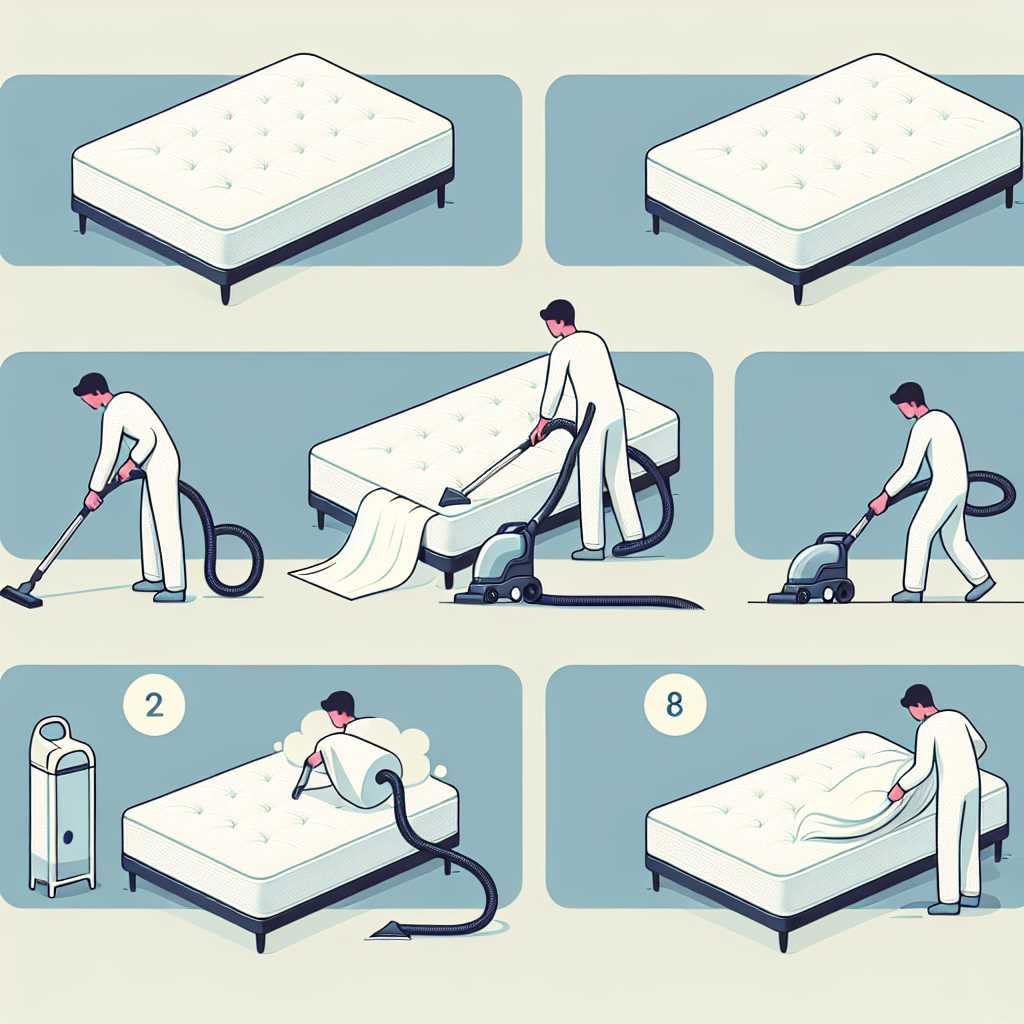 2

8